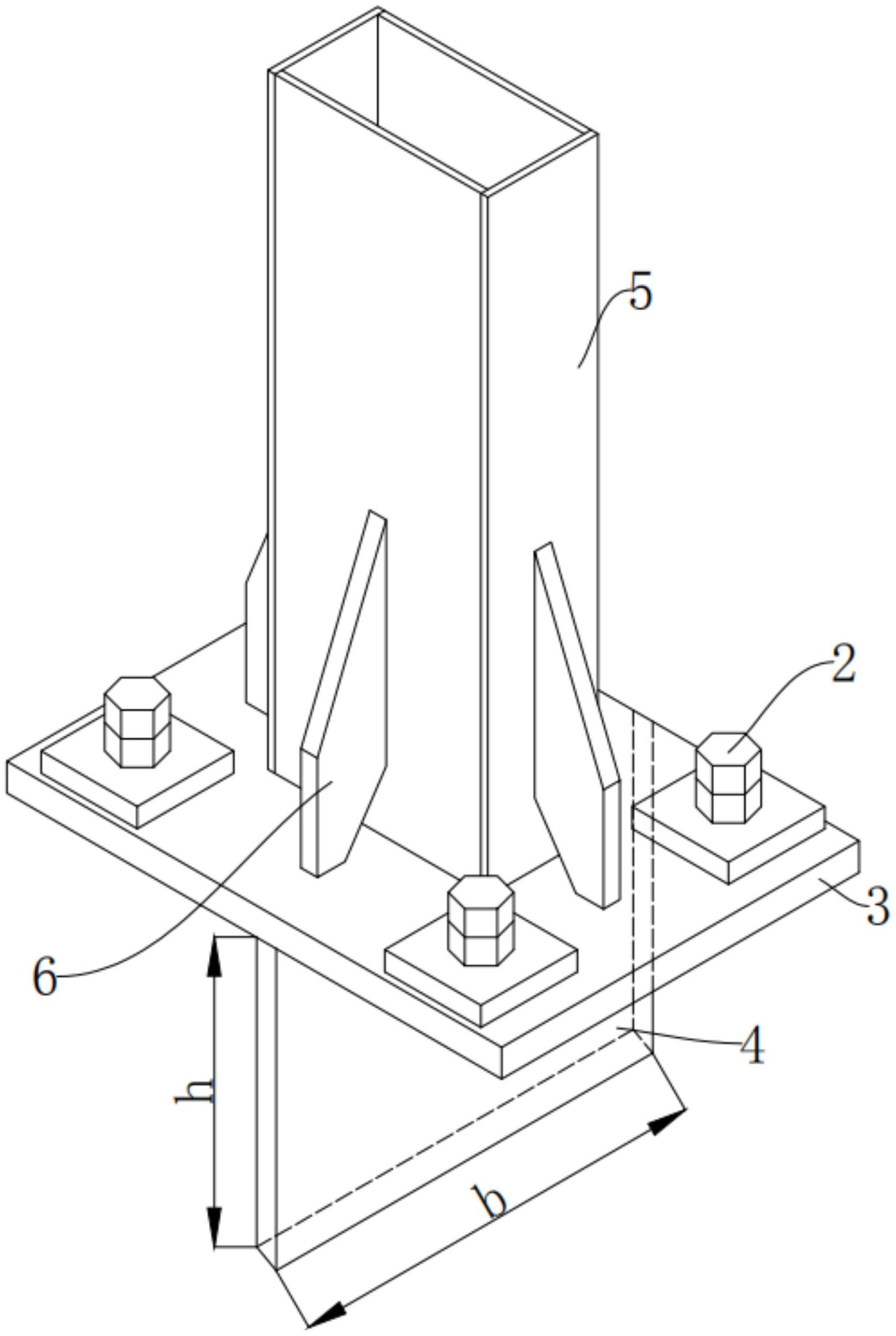 5
2
3
6
4
h
b